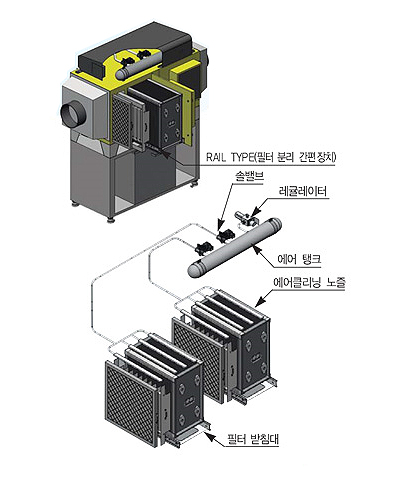 RAIL TYPE(필터 분리 간편장치)

솔밸브

레귤레이터

에어 탱크

에어클리닝 노즐

필터 받침대